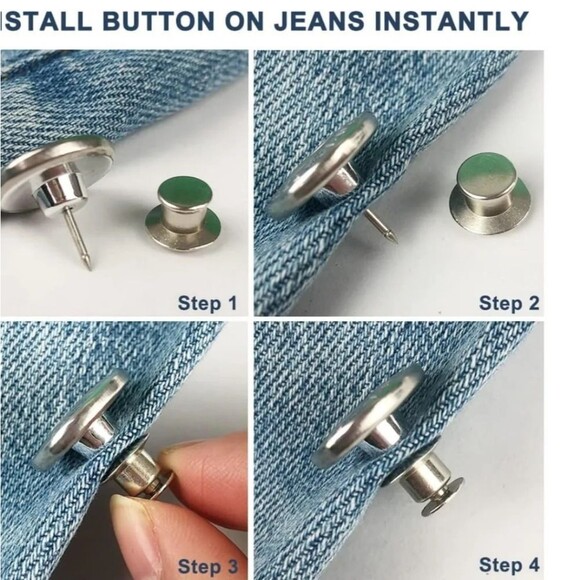 STALL BUTTON ON JEANS INSTANTLY

Step 1

Step 2

Step 3

Step 4